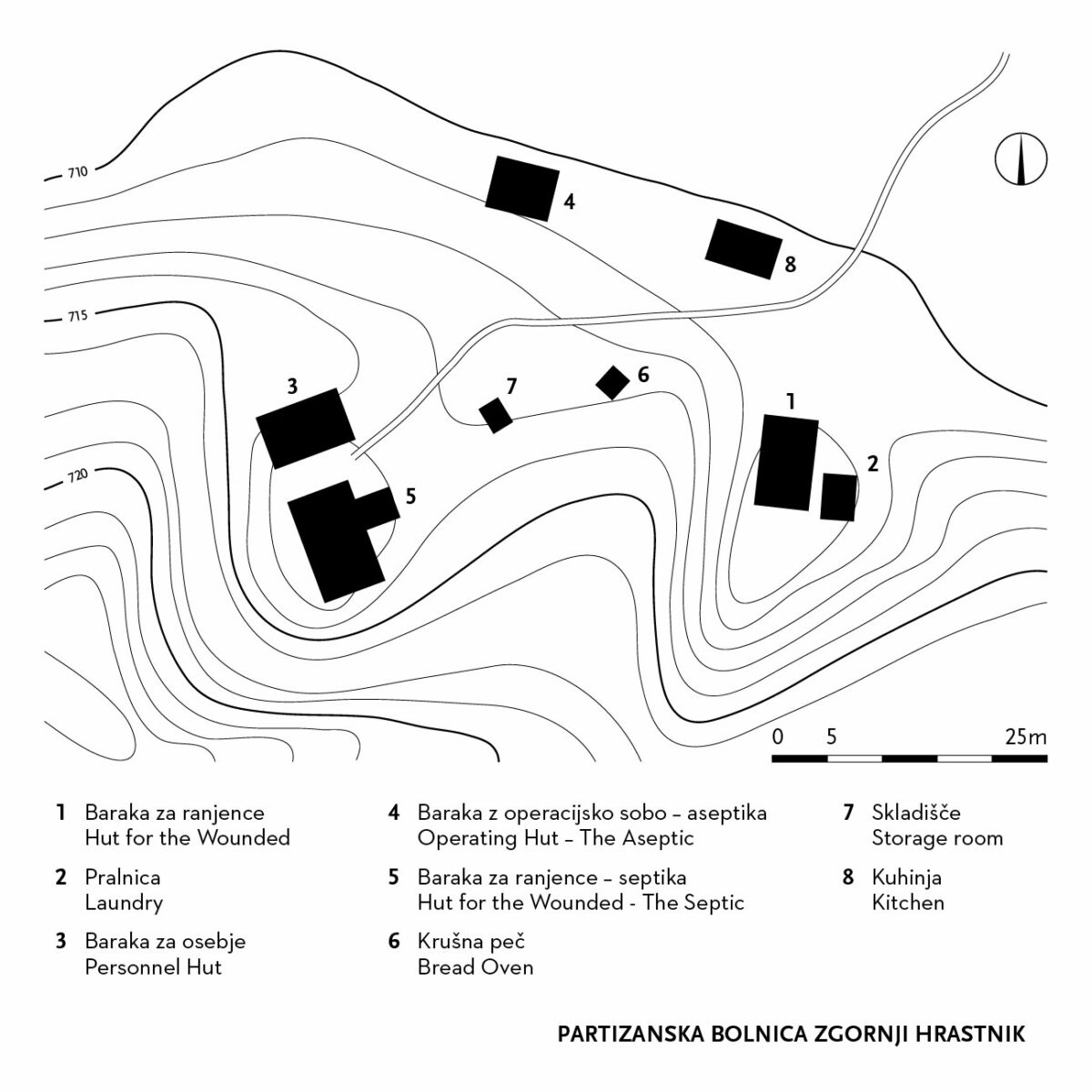 710

715

720

4

8

3

7

6

1

2

5

0 5 25m

1 Baraka za ranjence
Hut for the Wounded

2 Pralnica
Laundry

3 Baraka za osebje
Personnel Hut

4 Baraka z operacijsko sobo – aseptika
Operating Hut – The Aseptic

5 Baraka za ranjence – septika
Hut for the Wounded - The Septic

6 Krušna peč
Bread Oven

7 Skladišče
Storage room

8 Kuhinja
Kitchen

PARTIZANSKA BOLNICA ZGORNJI HRASTNIK